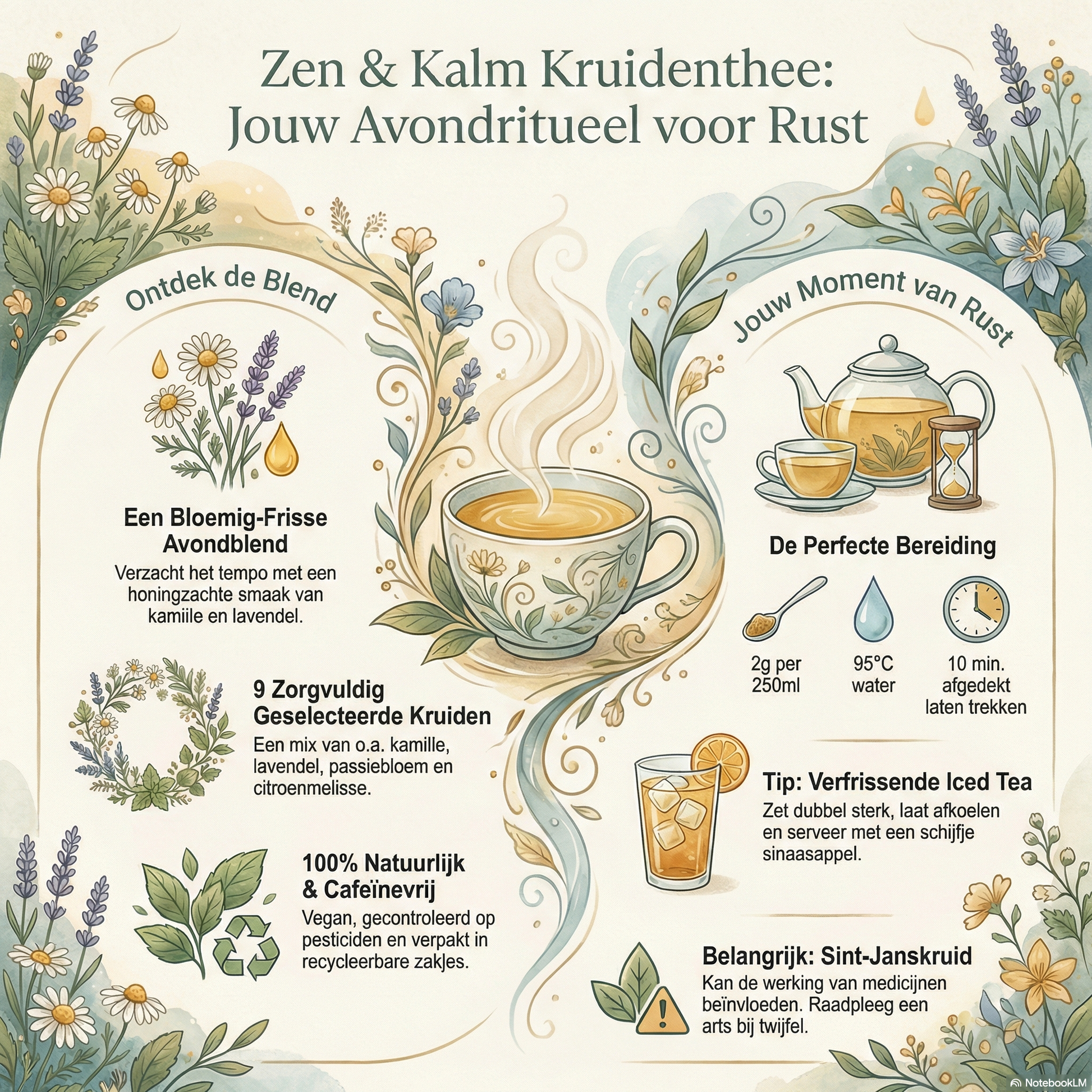 Zen & Kalm Kruidenthee: Jouw Avondritueel voor Rust

Ontdek de Blend

Een Bloemig-Frisse Avondblend

Verzacht het tempo met een honingzachte smaak van kamiile en lavendel.

9 Zorgvuldig Geselecteerde Kruiden

Een mix van o.a. kamille, lavendel, passiebloem en citroenmelisse.

100% Natuurlijk & Cafeïnevrij

Vegan, gecontroleerd op pesticiden en verpakt in recycleerbare zakjes.

Jouw Moment van Rust

De Perfecte Bereiding

2g per 250ml

95°C water

10 min. afgedekt laten trekken

Tip: Verfrissende Iced Tea

Zet dubbel sterk, laat afkoelen en serveer met een schijfje sinaasappel.

Belangrijk: Sint-Janskruid

Kan de werking van medicijnen beïnvloeden. Raadpleeg een arts bij twijfel.

NotebookLM